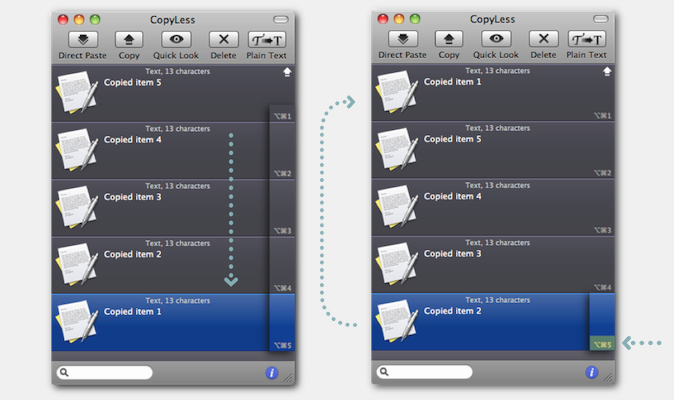 CopyLess

Direct Paste Copy Quick Look Delete Plain Text

Text, 13 characters
Copied item 5
⌥⌘1

Text, 13 characters
Copied item 4
⌥⌘2

Text, 13 characters
Copied item 3
⌥⌘3

Text, 13 characters
Copied item 2
⌥⌘4

Text, 13 characters
Copied item 1
⌥⌘5

CopyLess

Direct Paste Copy Quick Look Delete Plain Text

Text, 13 characters
Copied item 1
⌥⌘1

Text, 13 characters
Copied item 5
⌥⌘2

Text, 13 characters
Copied item 4
⌥⌘3

Text, 13 characters
Copied item 3
⌥⌘4

Text, 13 characters
Copied item 2
⌥⌘5