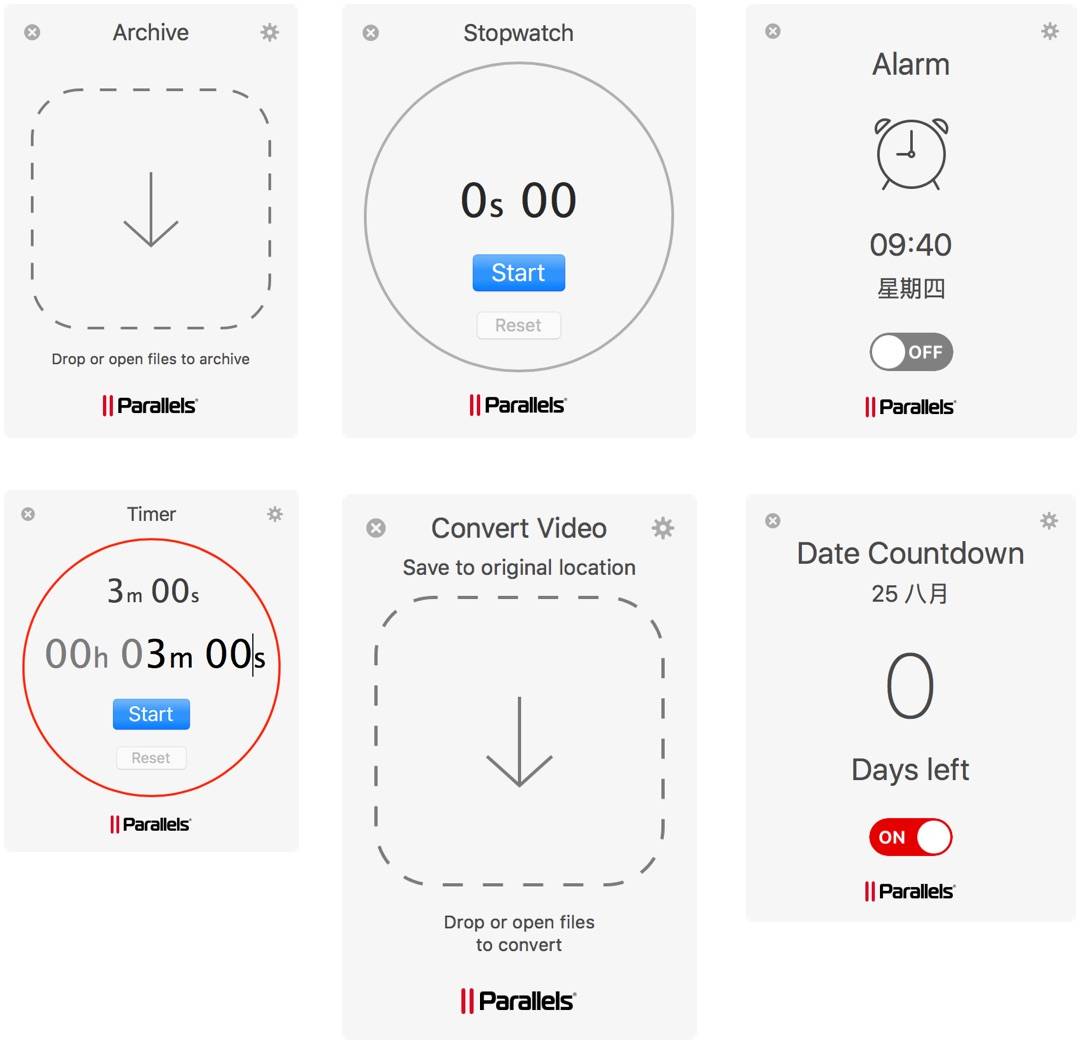 Archive

Drop or open files to archive

Parallels

Stopwatch

0s 00

Start

Reset

Parallels

Alarm

09:40

星期四

OFF

Parallels

Timer

3m 00s

00h 03m 00s

Start

Reset

Parallels

Convert Video

Save to original location

Drop or open files to convert

Parallels

Date Countdown

25 八月

0

Days left

ON

Parallels