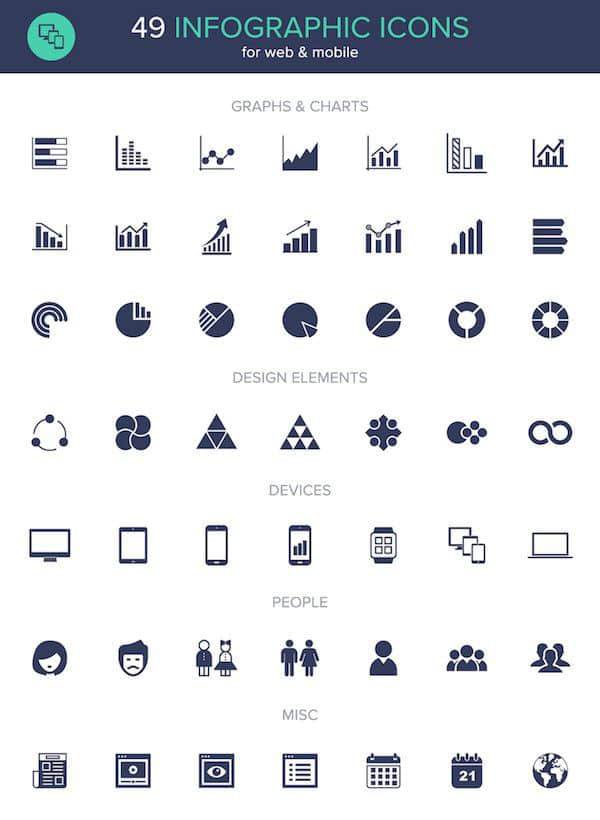 49 INFOGRAPHIC ICONS
for web & mobile

GRAPHS & CHARTS

DESIGN ELEMENTS

DEVICES

PEOPLE

MISC

21